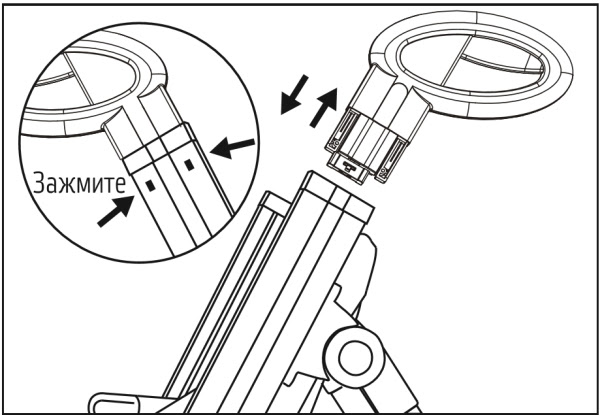 Зажмите