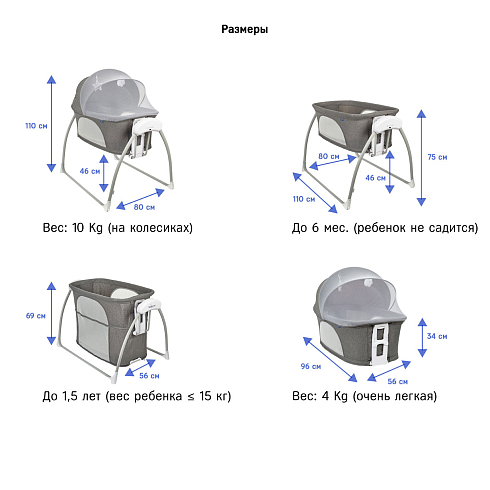 Размеры

110 см
46 см
80 см

Вес: 10 Kg (на колесиках)

80 см
75 см
46 см
110 см

До 6 мес. (ребенок не садится)

69 см
56 см

До 1,5 лет (вес ребенка ≤ 15 кг)

34 см
96 см
56 см

Вес: 4 Kg (очень легкая)